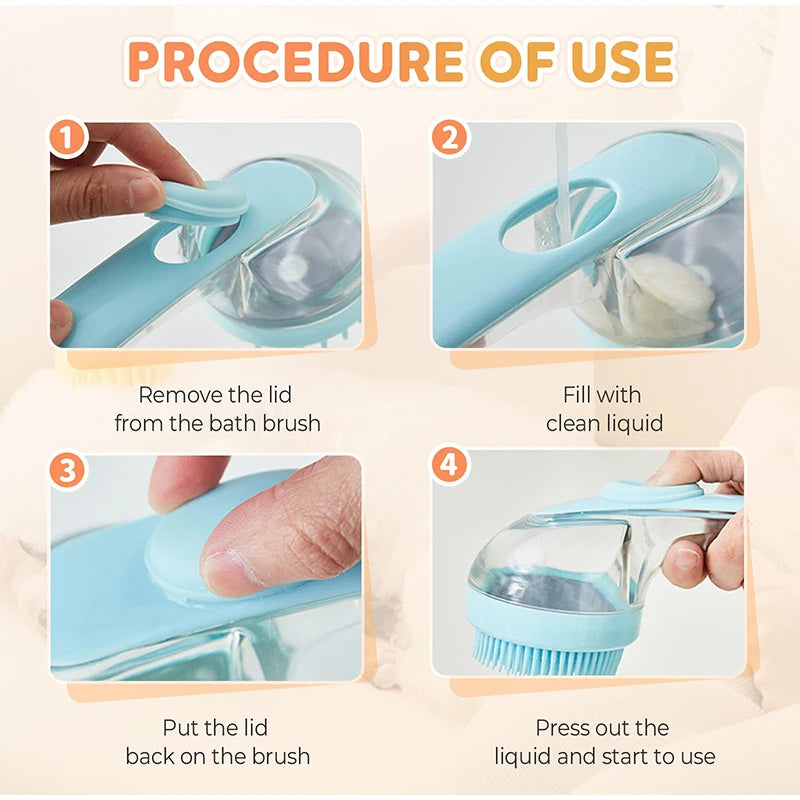 PROCEDURE OF USE

1

Remove the lid from the bath brush

2

Fill with clean liquid

3

Put the lid back on the brush

4

Press out the liquid and start to use