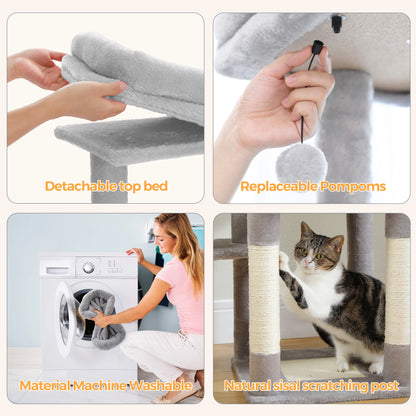 Detachable top bed

Replaceable Pompoms

Material Machine Washable

Natural sisal scratching post