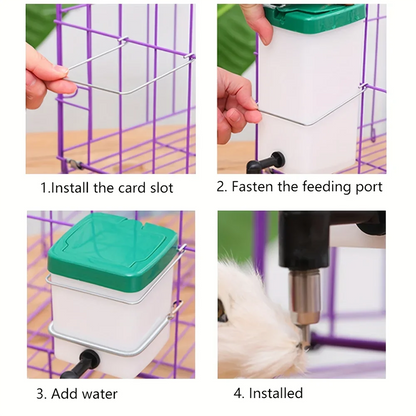 1.Install the card slot

2. Fasten the feeding port

3. Add water

4. Installed