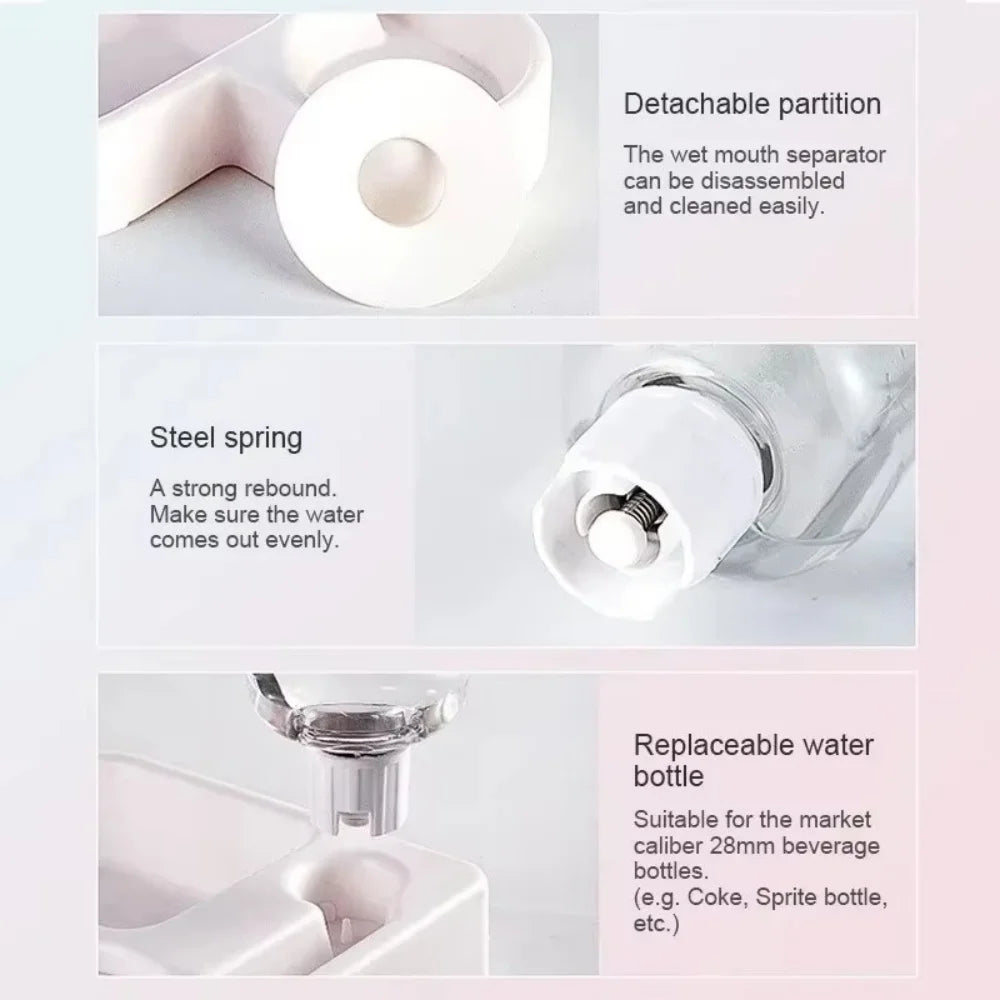 Detachable partition

The wet mouth separator can be disassembled and cleaned easily.

Steel spring

A strong rebound. Make sure the water comes out evenly.

Replaceable water bottle

Suitable for the market caliber 28mm beverage bottles.
(e.g. Coke, Sprite bottle, etc.)