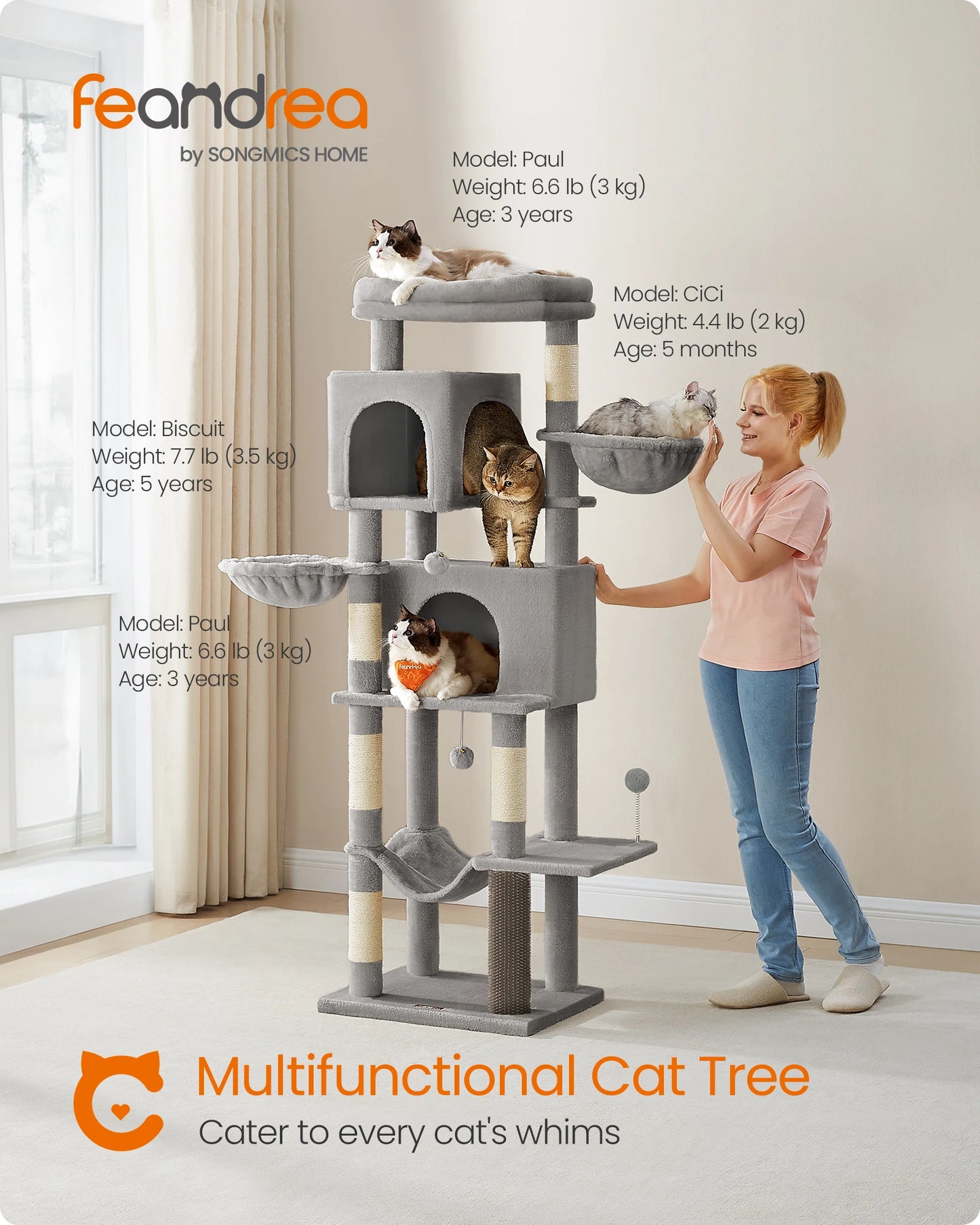 feandrea
by SONGMICS HOME

Model: Paul
Weight: 6.6 lb (3 kg)
Age: 3 years

Model: CiCi
Weight: 4.4 lb (2 kg)
Age: 5 months

Model: Biscuit
Weight: 7.7 lb (3.5 kg)
Age: 5 years

Model: Paul
Weight: 6.6 lb (3 kg)
Age: 3 years

feandrea

Multifunctional Cat Tree
Cater to every cat's whims