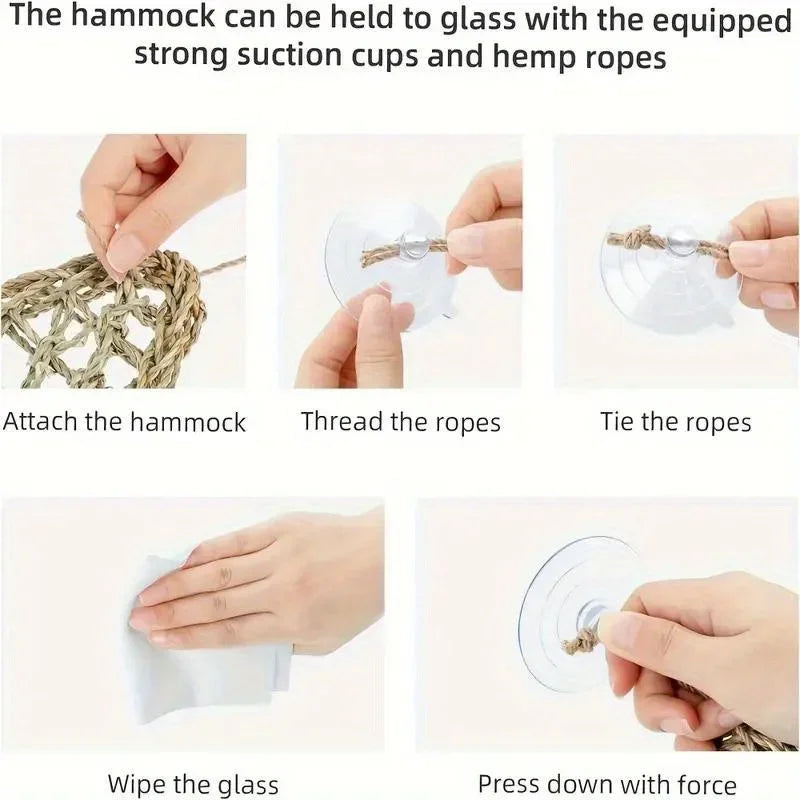 The hammock can be held to glass with the equipped strong suction cups and hemp ropes

Attach the hammock

Thread the ropes

Tie the ropes

Wipe the glass

Press down with force