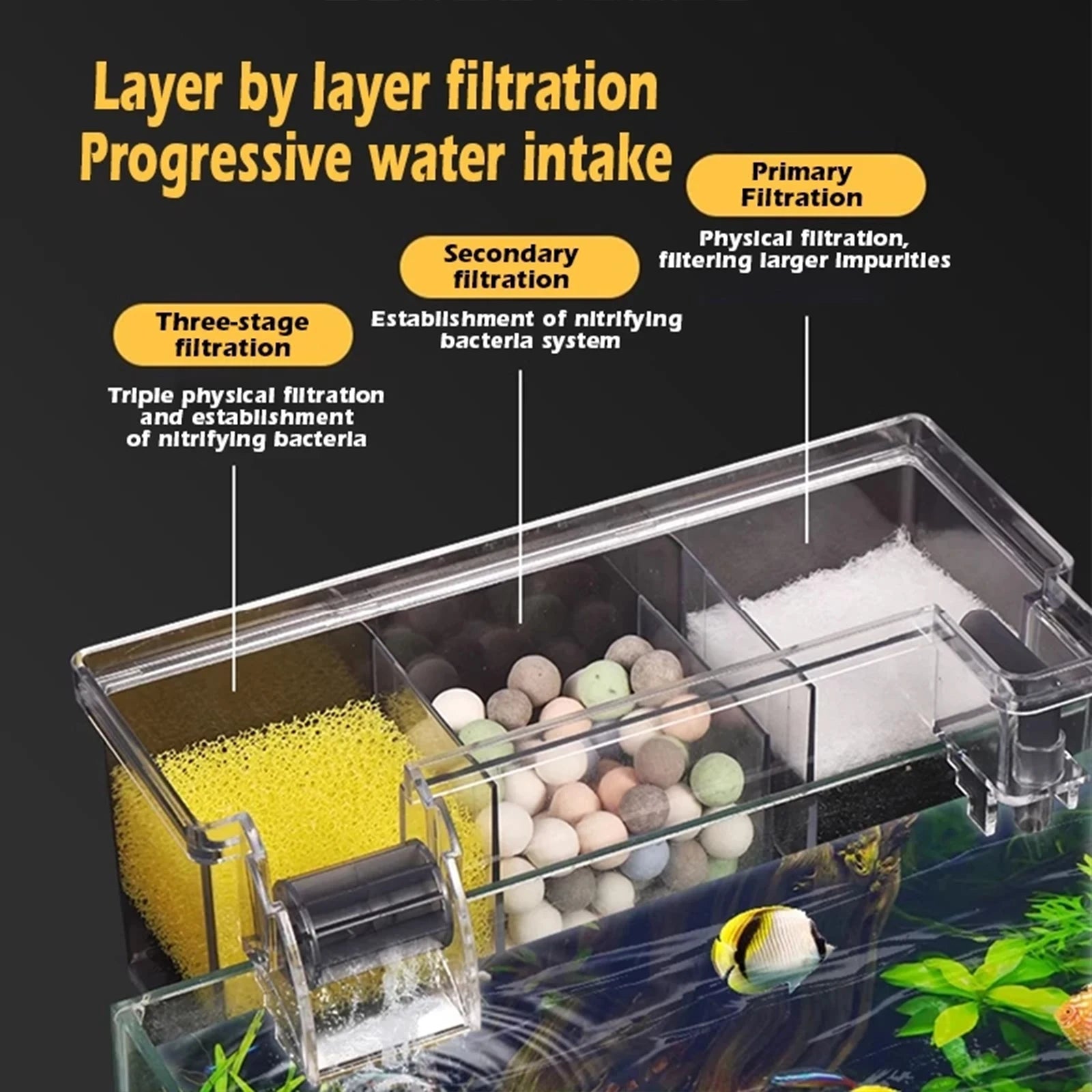 Layer by layer filtration
Progressive water intake

Primary Filtration

Physical filtration, filtering larger impurities

Secondary filtration

Establishment of nitrifying bacteria system

Three-stage filtration

Triple physical filtration and establishment of nitrifying bacteria