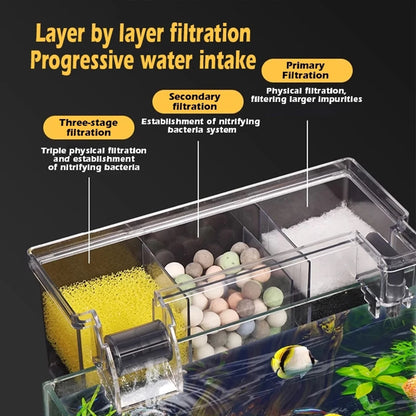 Layer by layer filtration
Progressive water intake

Primary Filtration

Physical filtration, filtering larger impurities

Secondary filtration

Establishment of nitrifying bacteria system

Three-stage filtration

Triple physical filtration and establishment of nitrifying bacteria