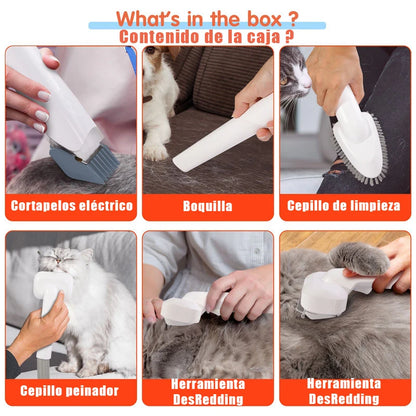 What's in the box ?
Contenido de la caja ?

Cortapelos eléctrico

Boquilla

Cepillo de limpieza

Cepillo peinador

Herramienta DesRedding

Herramienta DesRedding